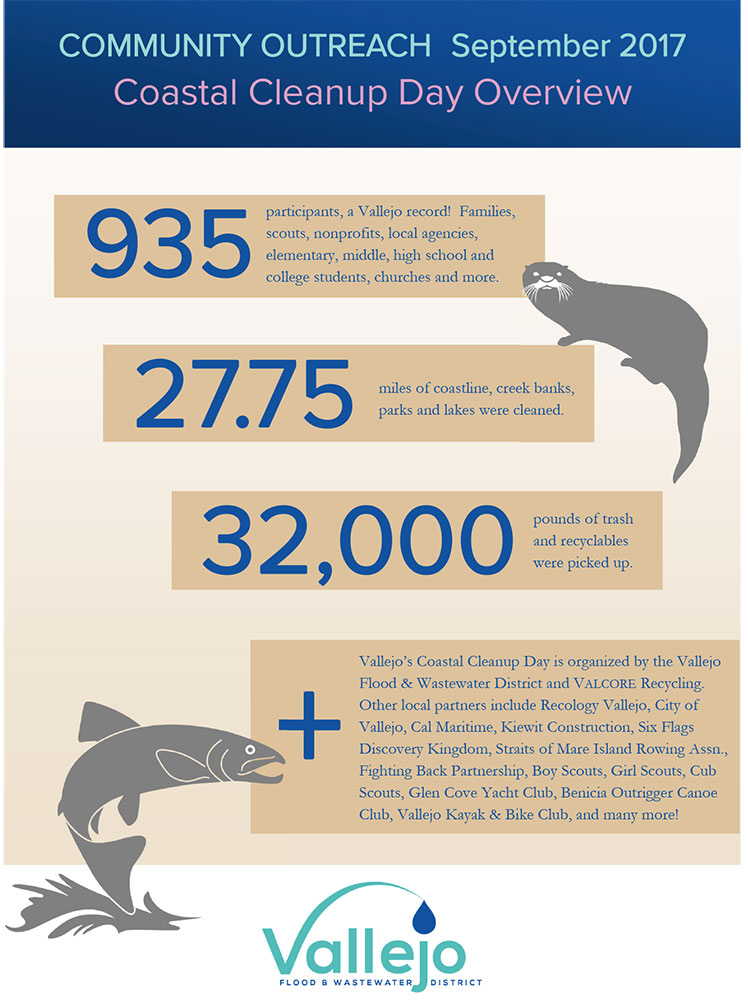 COMMUNITY OUTREACH September 2017
Coastal Cleanup Day Overview

935 participants, a Vallejo record! Families, scouts, nonprofits, local agencies, elementary, middle, high school and college students, churches and more.

27.75 miles of coastline, creek banks, parks and lakes were cleaned.

32,000 pounds of trash and recyclables were picked up.

+ Vallejo's Coastal Cleanup Day is organized by the Vallejo Flood & Wastewater District and VALCORE Recycling. Other local partners include Recology Vallejo, City of Vallejo, Cal Maritime, Kiewit Construction, Six Flags Discovery Kingdom, Straits of Mare Island Rowing Assn., Fighting Back Partnership, Boy Scouts, Girl Scouts, Cub Scouts, Glen Cove Yacht Club, Benicia Outrigger Canoe Club, Vallejo Kayak & Bike Club, and many more!

Vallejo
FLOOD & WASTEWATER DISTRICT